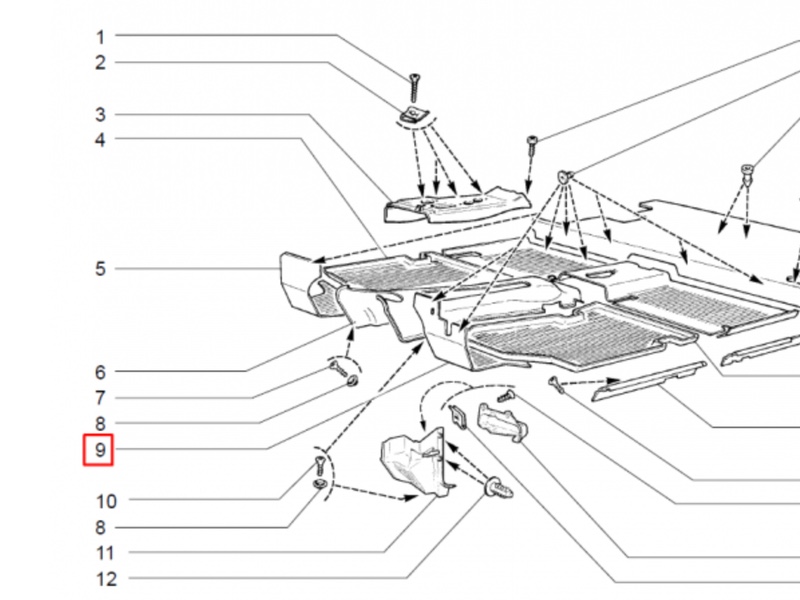 1
2
3
4
5
6
7
8
9
10
8
11
12