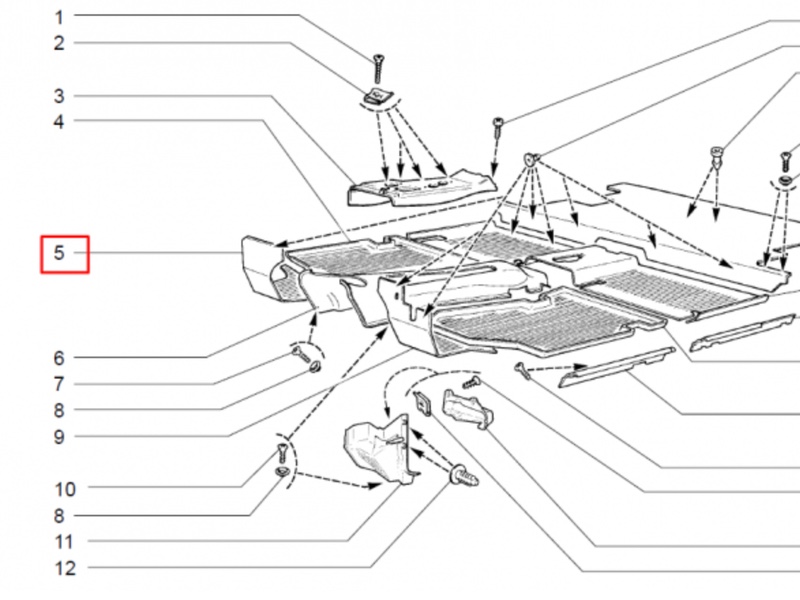 1
2
3
4
5
6
7
8
9
10
8
11
12