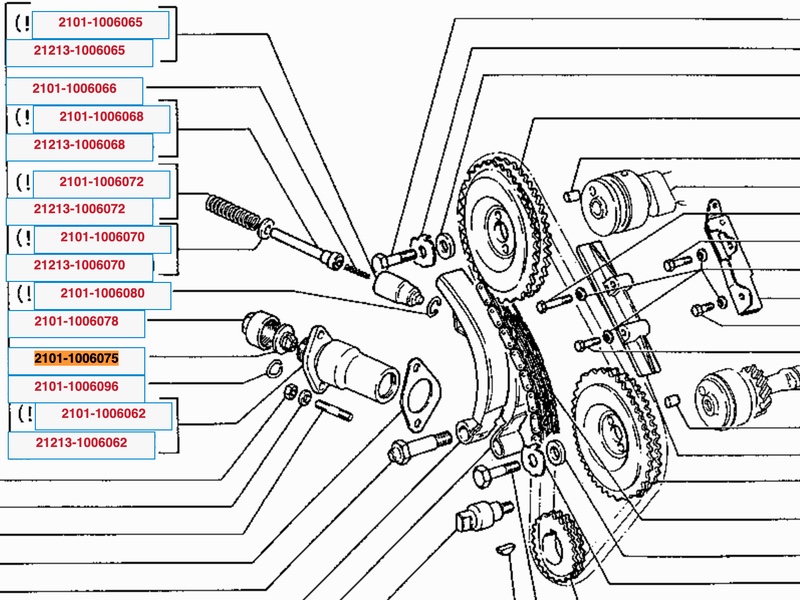 (! 2101-1006065
21213-1006065
2101-1006066
(! 2101-1006068
21213-1006068
(! 2101-1006072
21213-1006072
(! 2101-1006070
21213-1006070
(! 2101-1006080
2101-1006078
2101-1006075
2101-1006096
(! 2101-1006062
21213-1006062