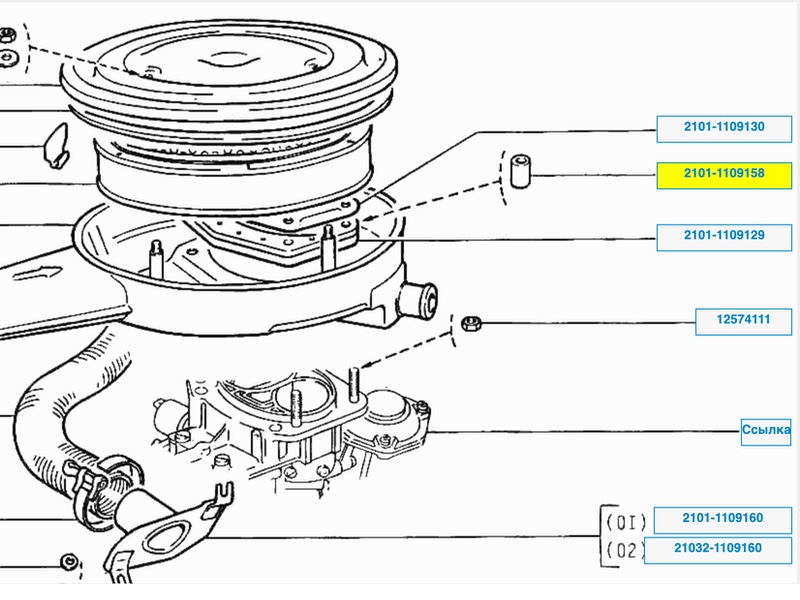 2101-1109130

2101-1109158

2101-1109129

12574111

Ссылка

(01) 2101-1109160

(02) 21032-1109160