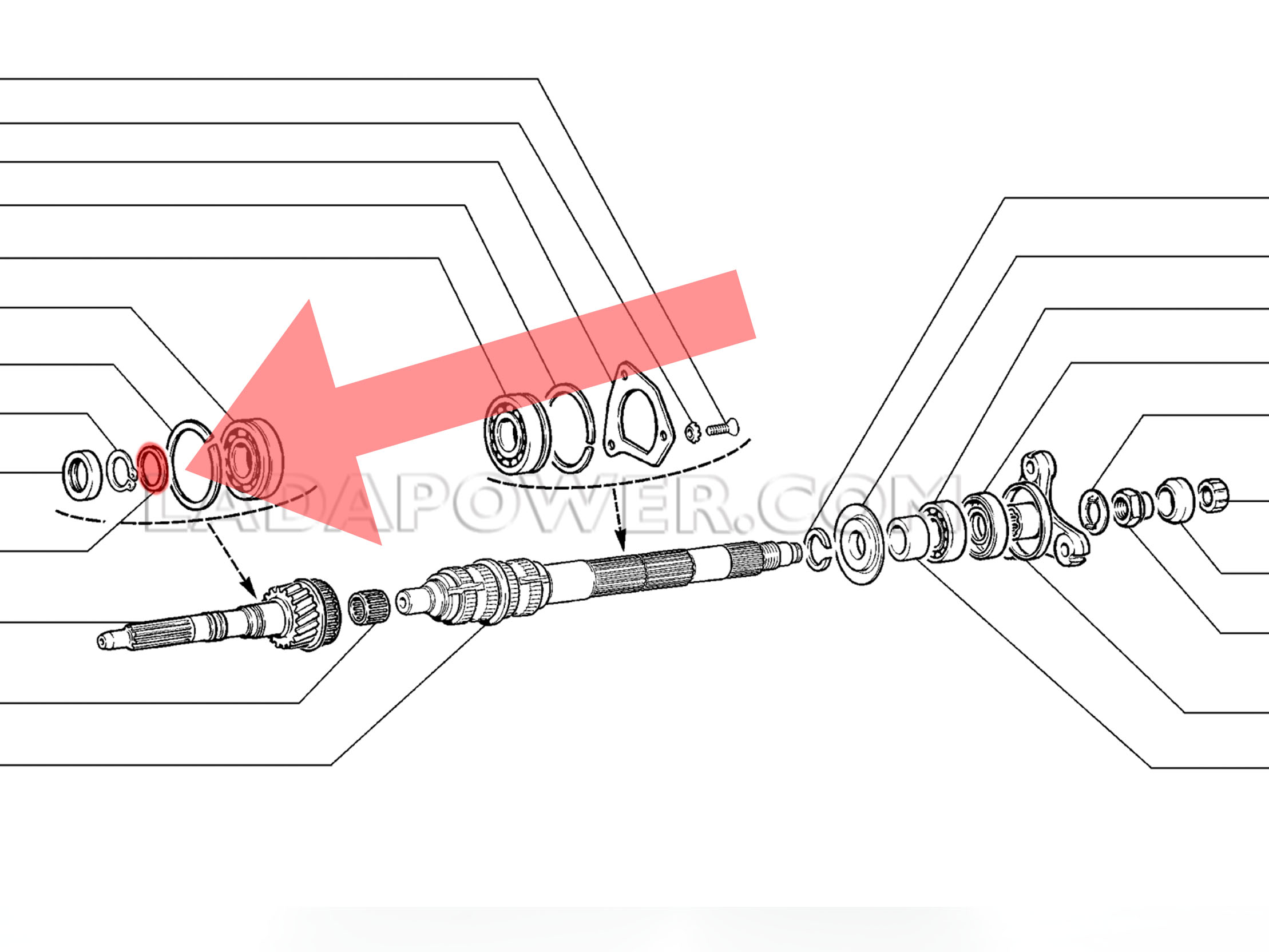 LADAPOWER.COM