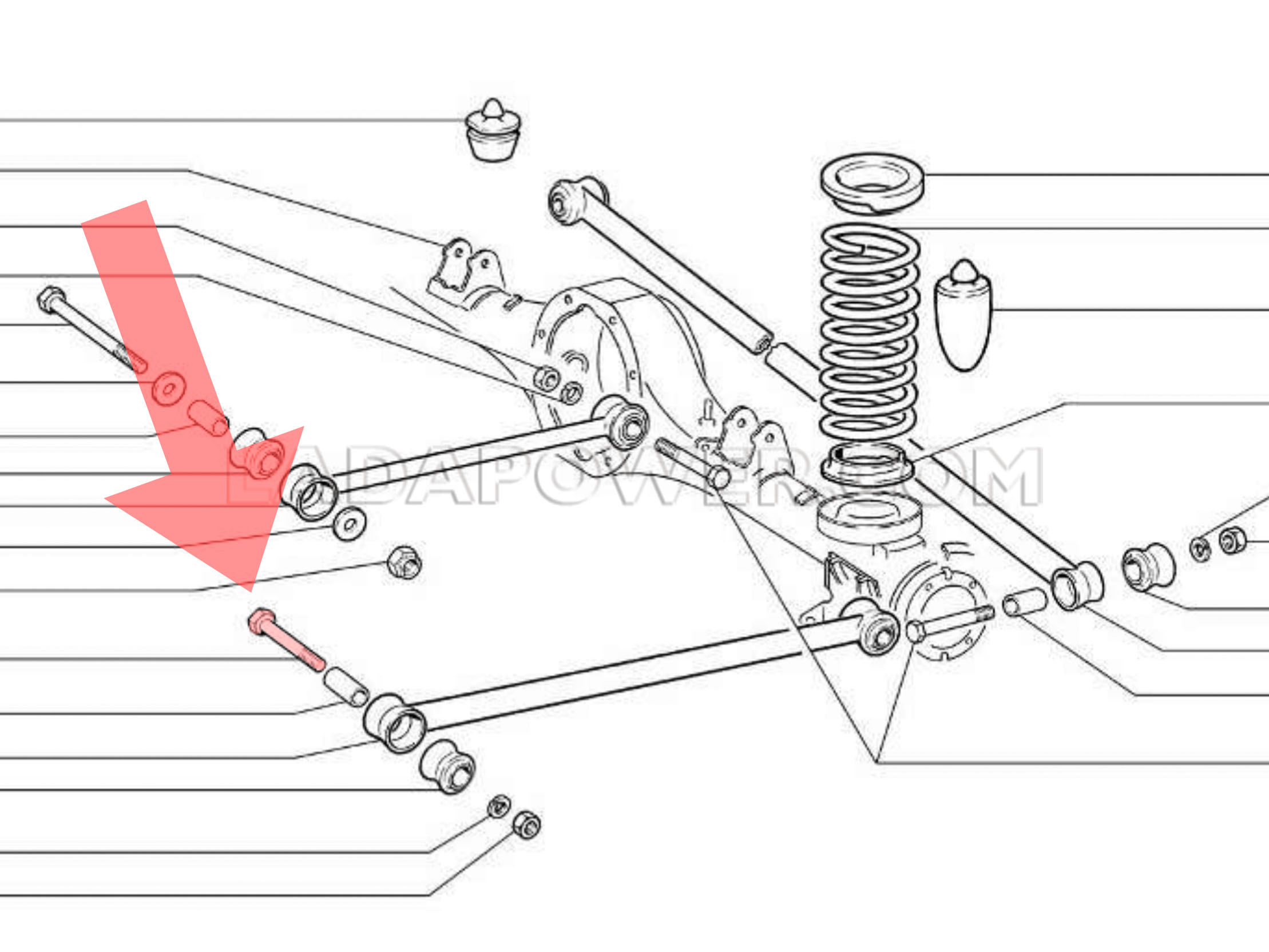 LADAPOWER.COM